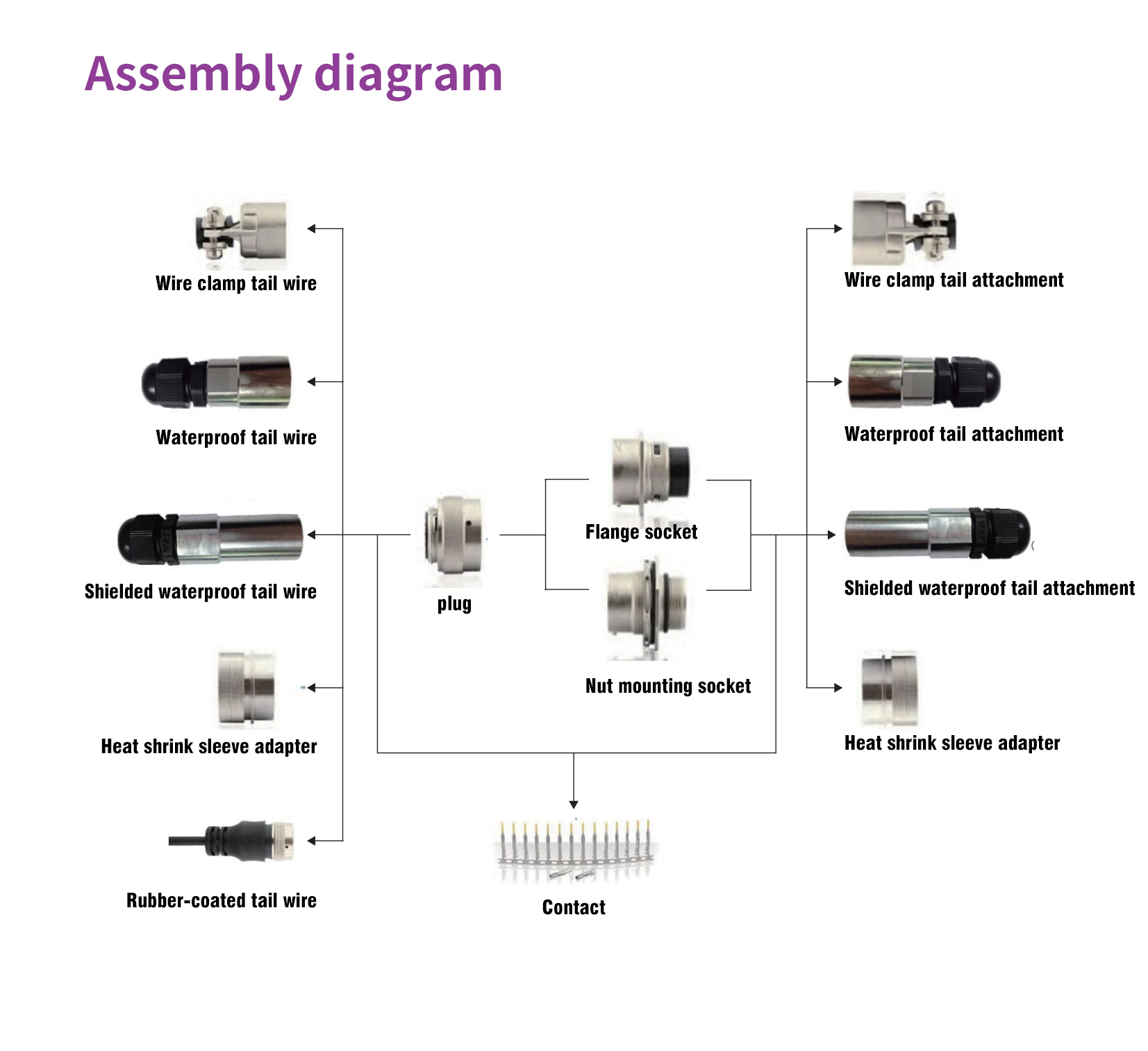 Assembly diagram

Wire clamp tail wire

Waterproof tail wire

Shielded waterproof tail wire

Heat shrink sleeve adapter

Rubber-coated tail wire

plug

Flange socket

Nut mounting socket

Contact

Wire clamp tail attachment

Waterproof tail attachment

Shielded waterproof tail attachment

Heat shrink sleeve adapter